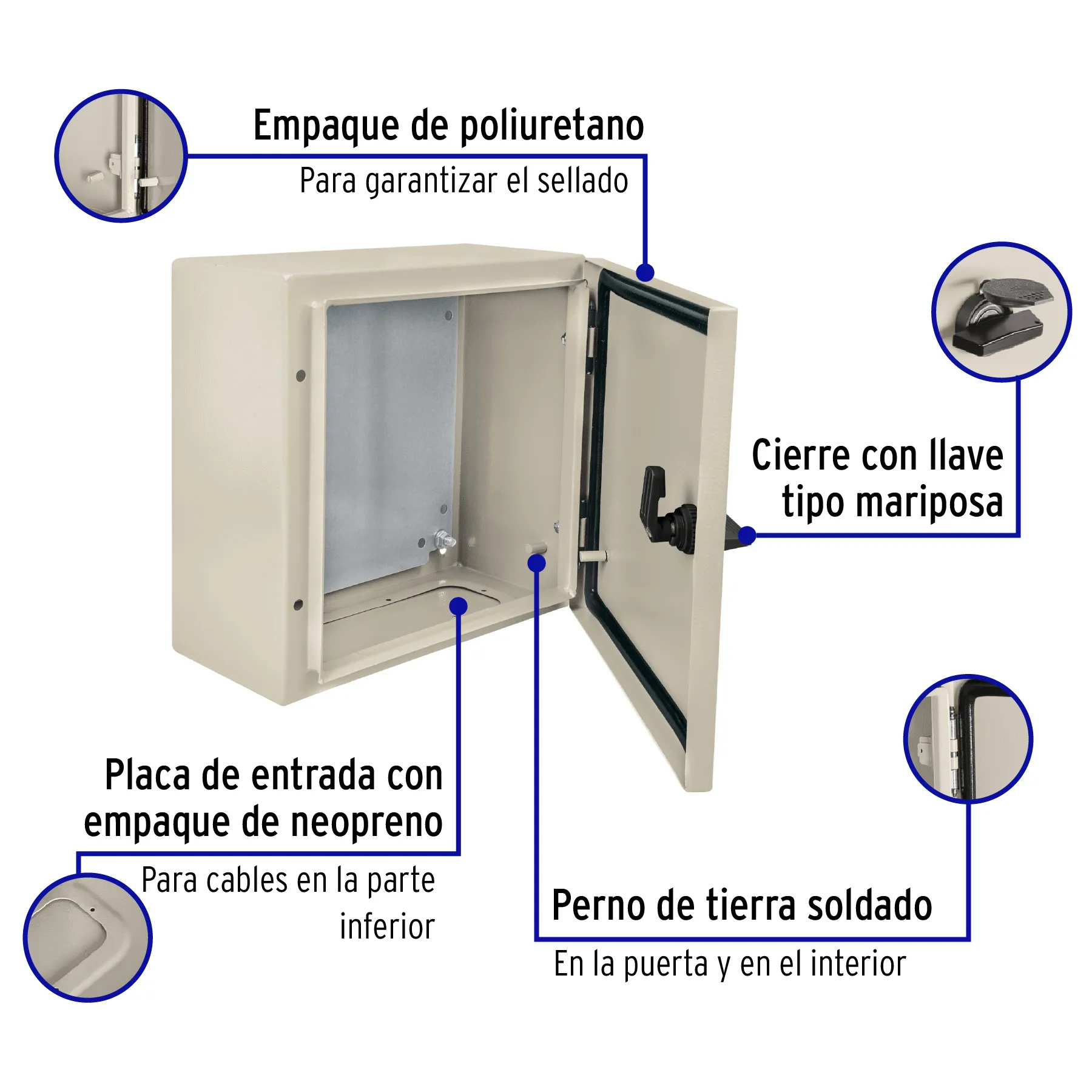 Empaque de poliuretano
Para garantizar el sellado

Cierre con llave tipo mariposa

Placa de entrada con empaque de neopreno
Para cables en la parte inferior

Perno de tierra soldado
En la puerta y en el interior